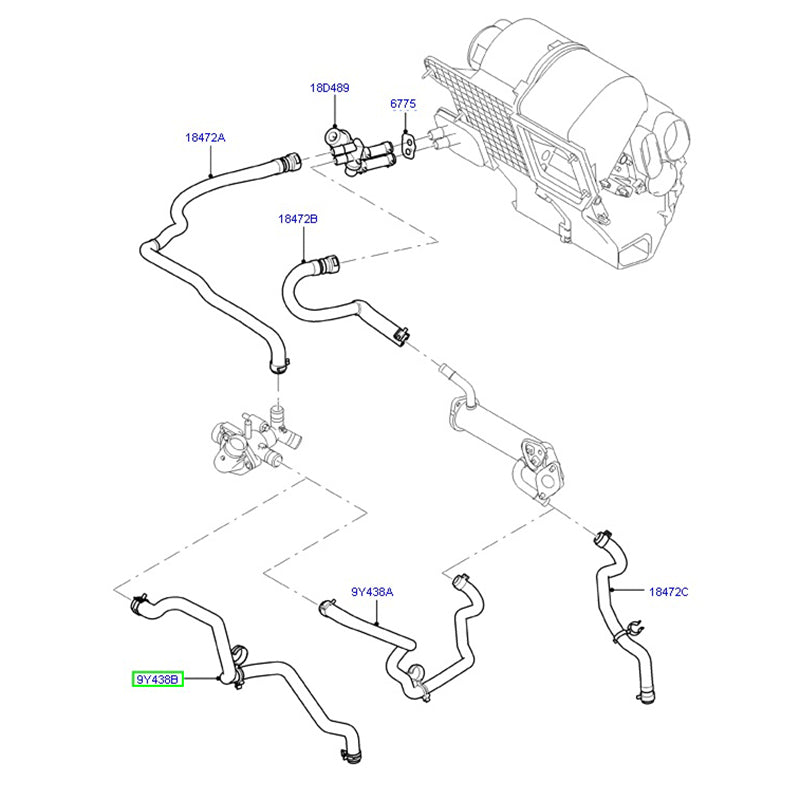 18D489

6775

18472A

18472B

9Y438A

18472C

9Y438B