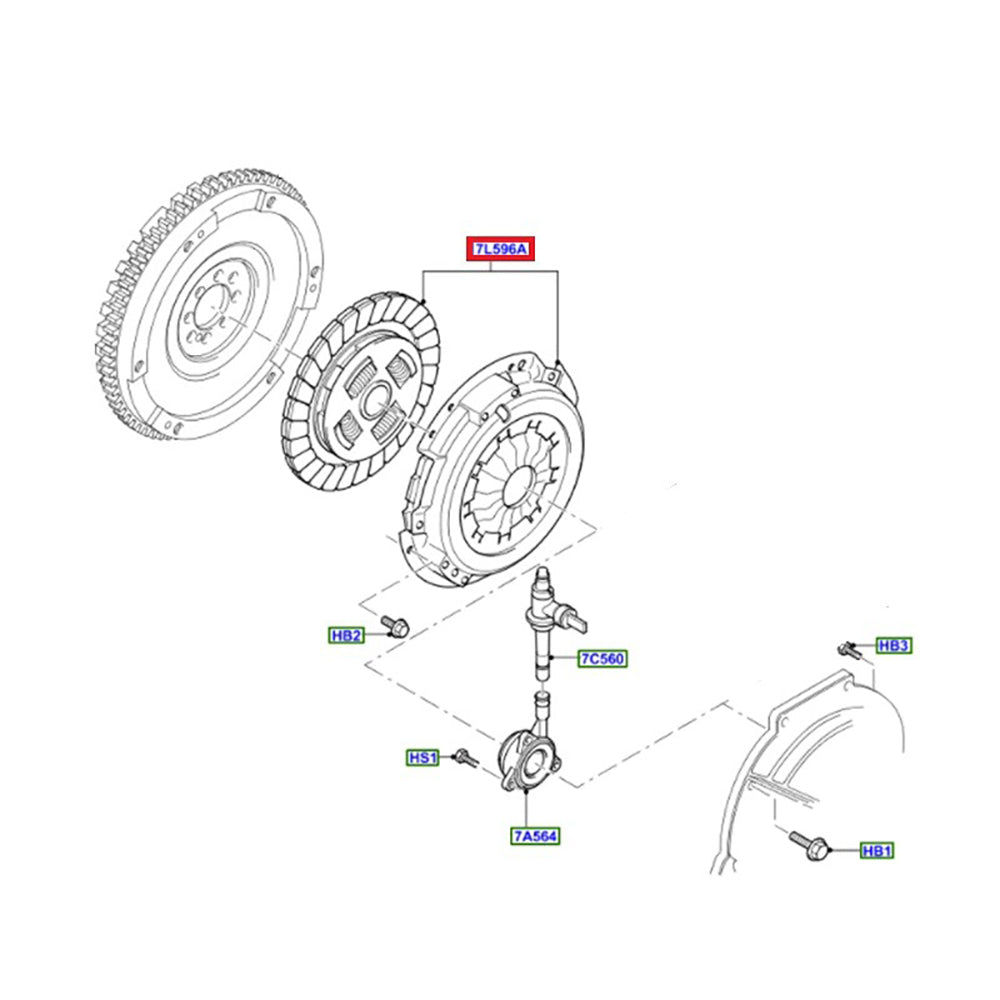 7L596A

HB2

7C560

HB3

HS1

7A564

HB1