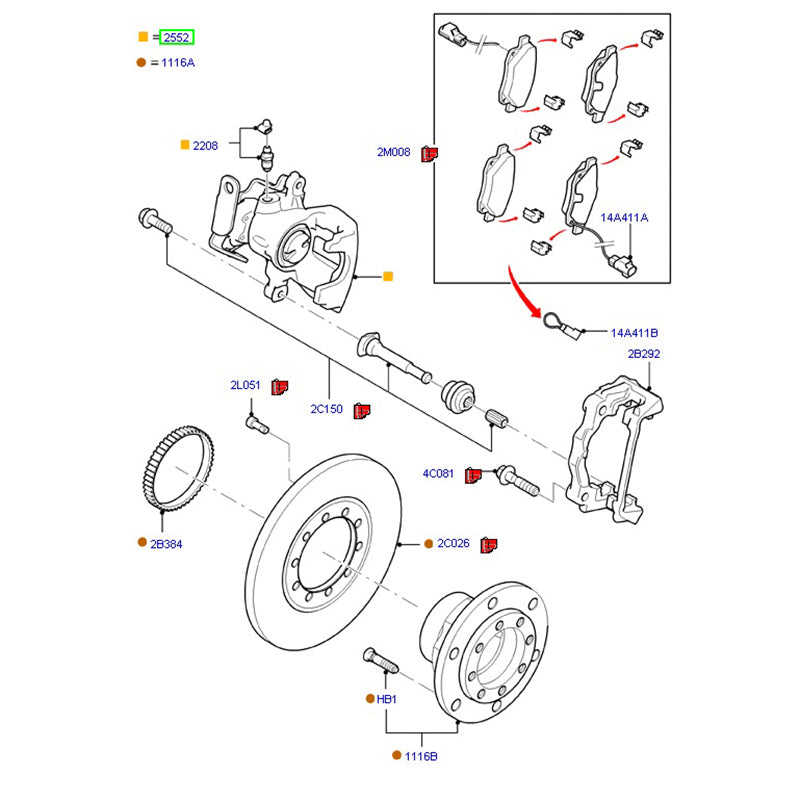 = 2552
= 1116A
2208
2M008
14A411A
14A411B
2B292
2L051
2C150
4C081
2B384
2C026
HB1
1116B