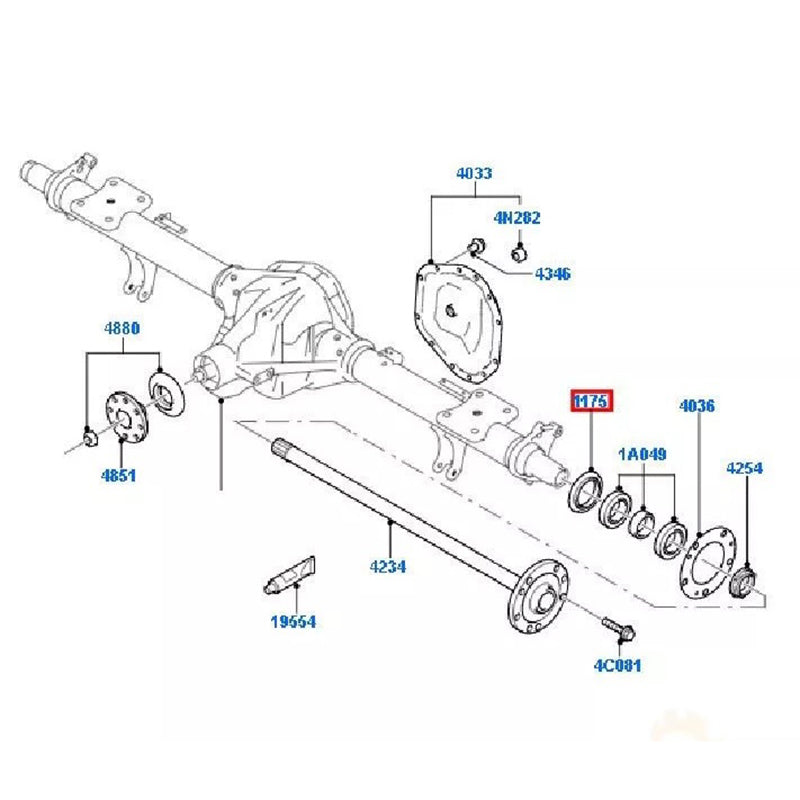 4033
4N282
4346
4880
4851
1175
4036
1A049
4254
4234
19554
4C081