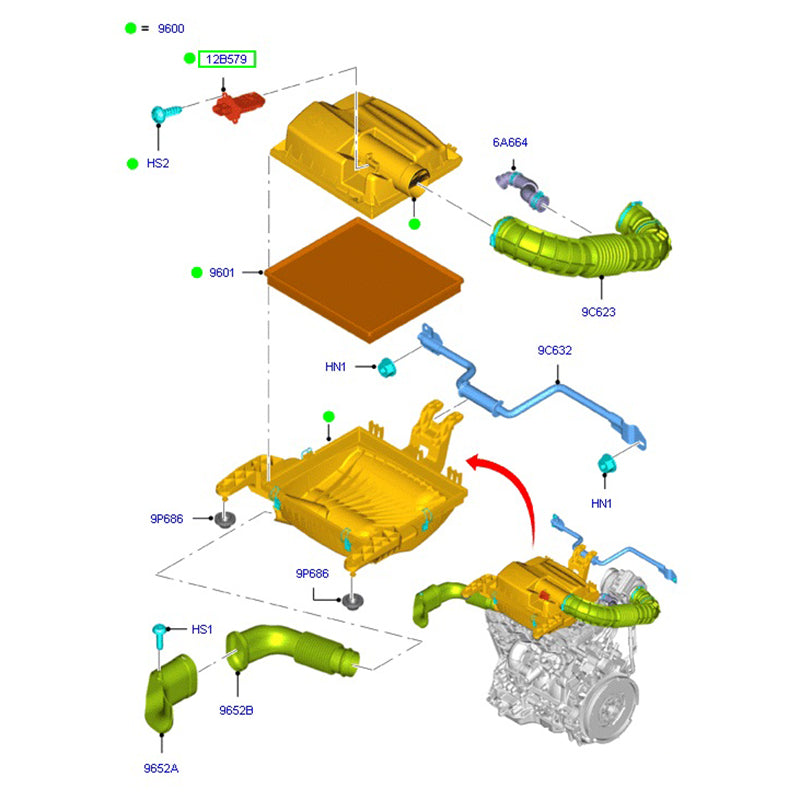 = 9600

12B579

HS2

6A664

9601

9C623

HN1

9C632

HN1

9P686

9P686

HS1

9652B

9652A