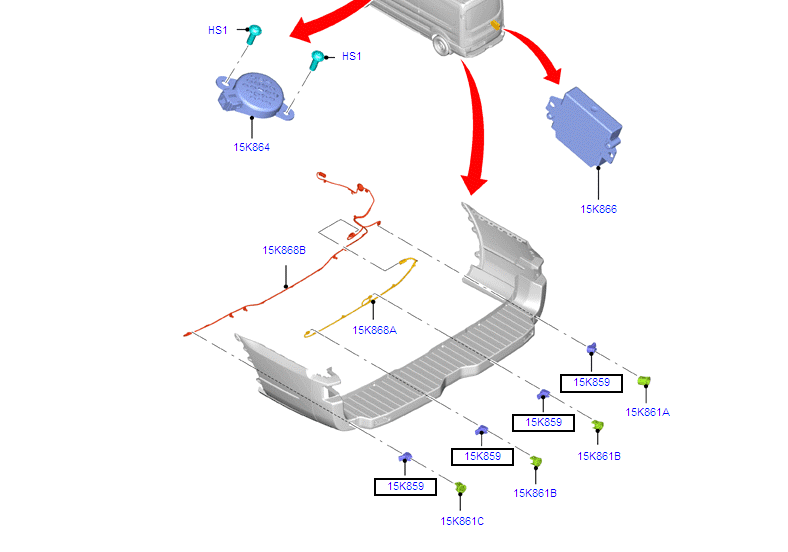 HS1

HS1

15K864

15K866

15K868B

15K868A

15K859

15K861A

15K859

15K861B

15K859

15K861B

15K859

15K861C