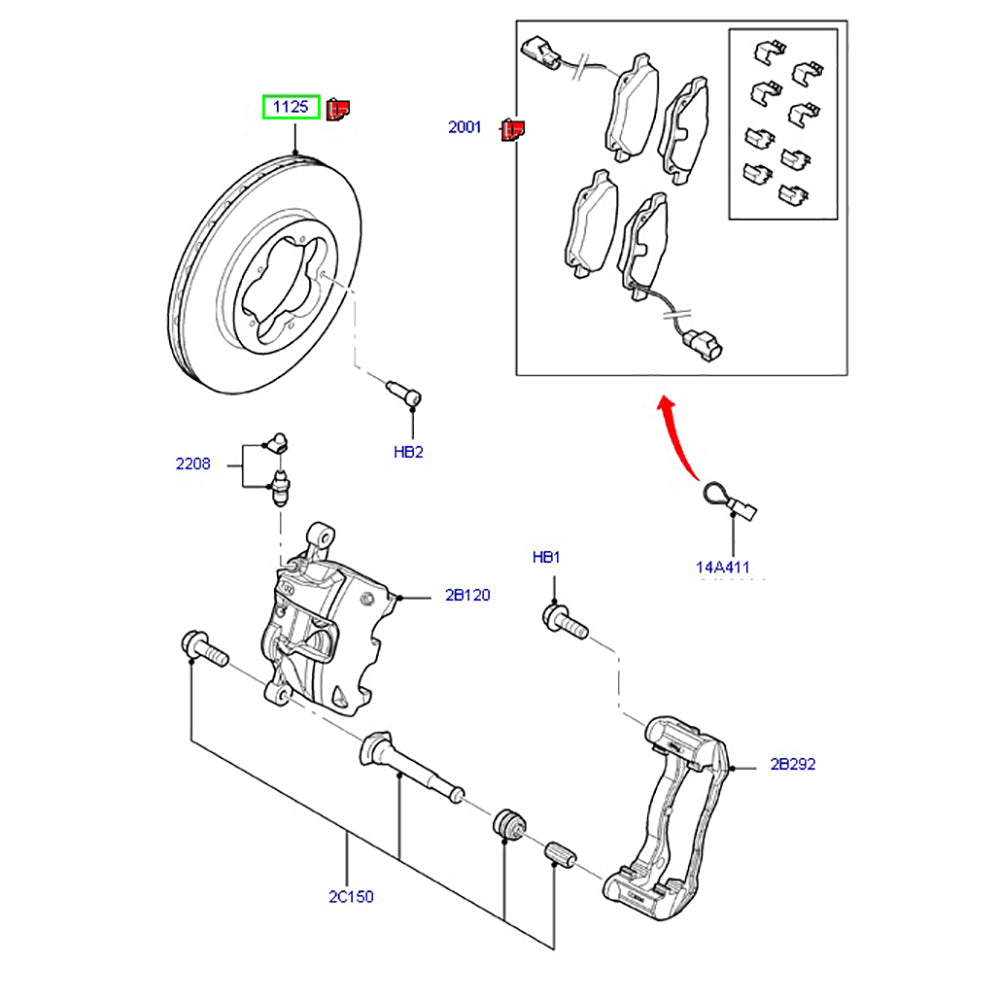 1125

2001

HB2

2208

14A411

HB1

2B120

2B292

2C150