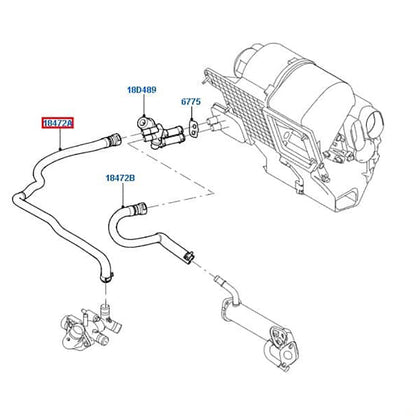 18D489

6775

18472A

18472B