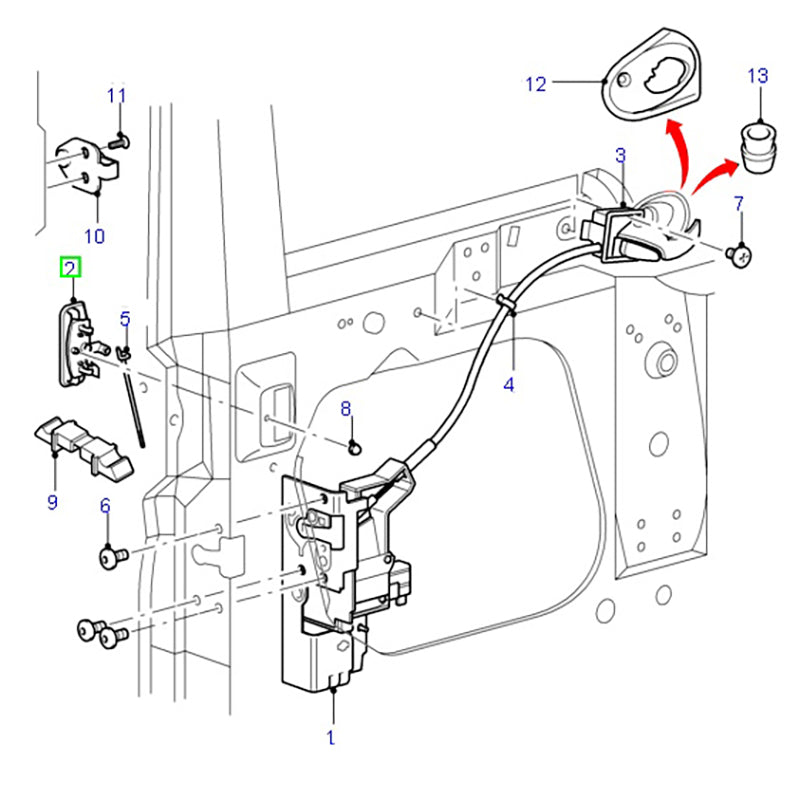 11
10
2
5
9
6
12
13
3
7
4
8
1