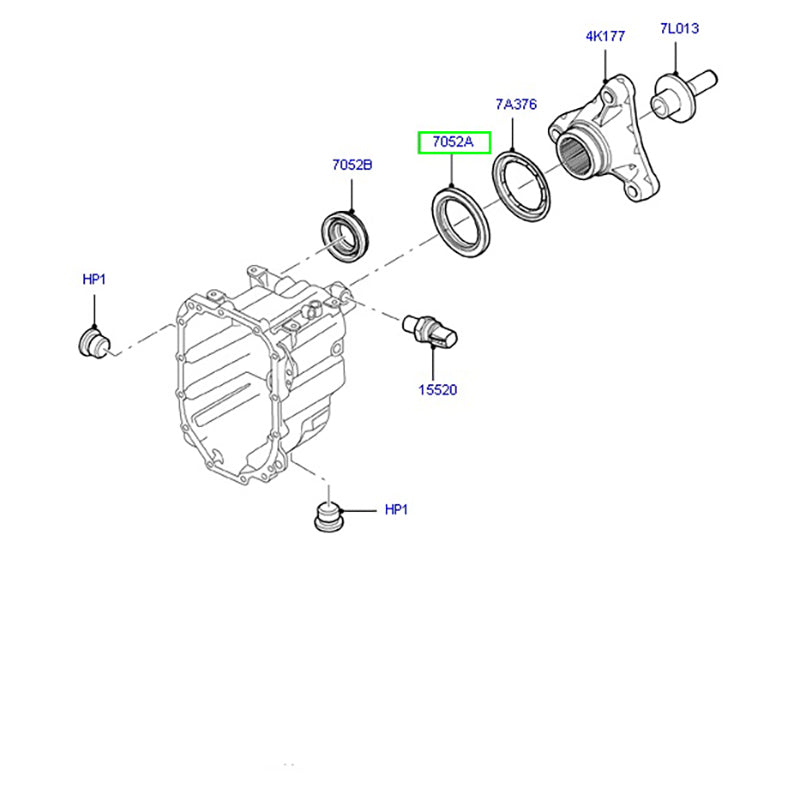 4K177
7L013
7A376
7052A
7052B
HP1
15520
HP1