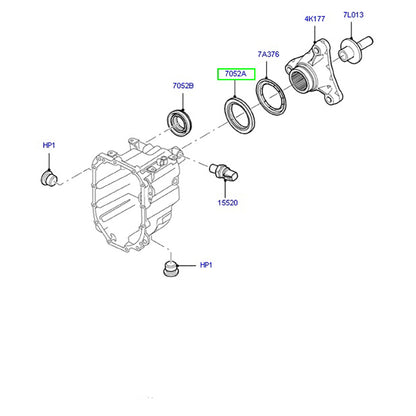 4K177
7L013
7A376
7052A
7052B
HP1
15520
HP1