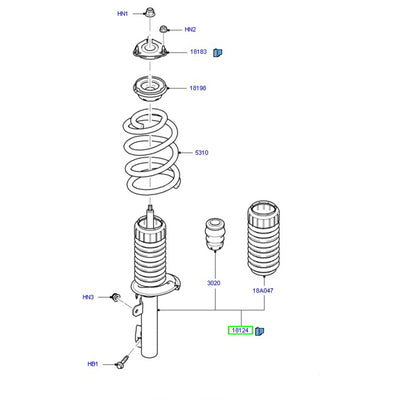 HN1

HN2

18183

18198

5310

3020

18A047

HN3

18124

HB1