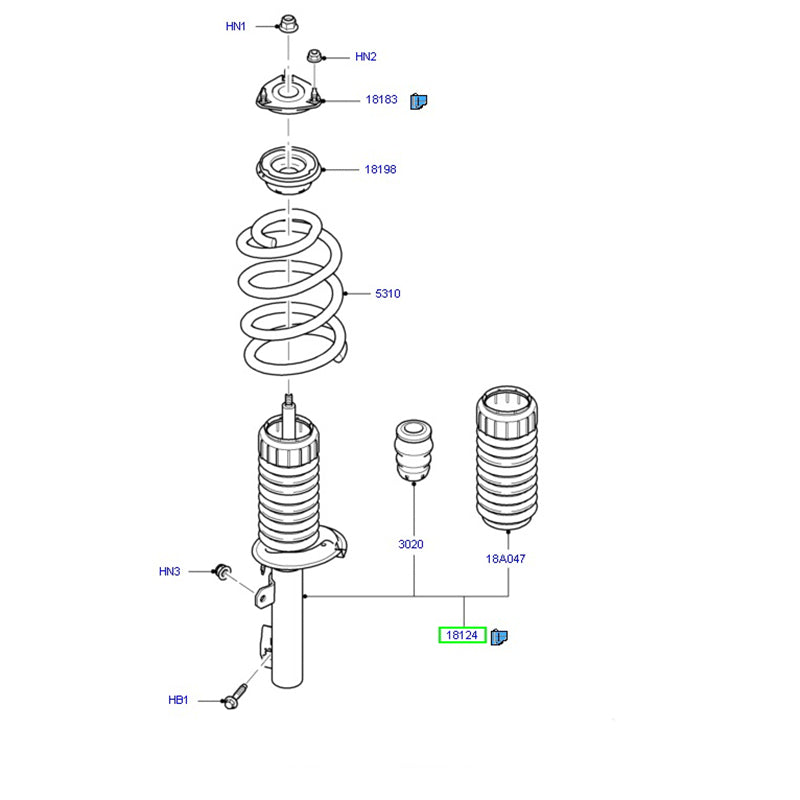 HN1
HN2
18183
18198
5310
3020
18A047
HN3
18124
HB1