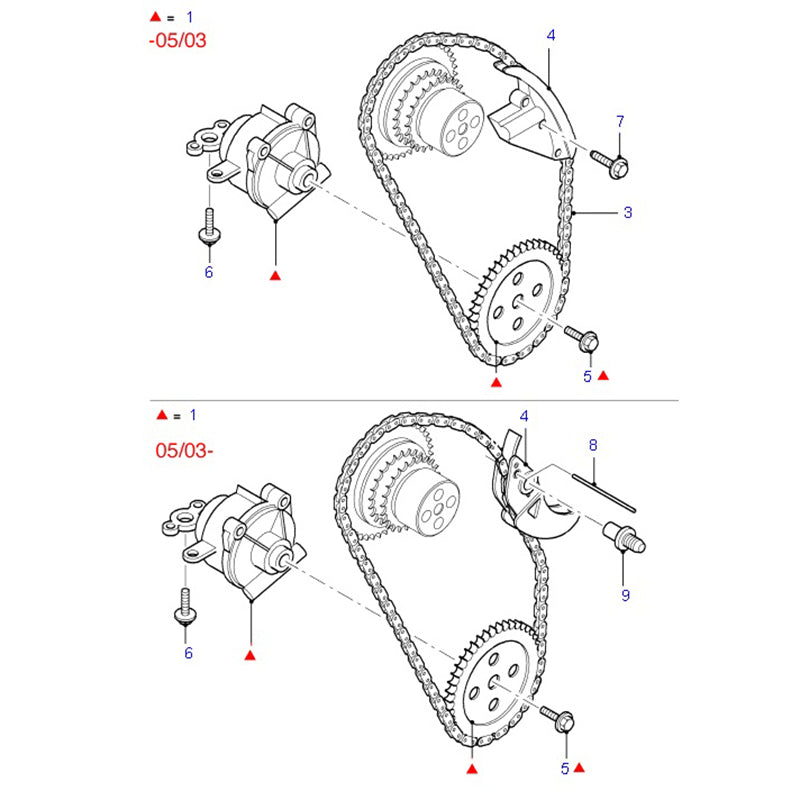 ▲ = 1
-05/03

4
7
3
6
▲
▲
5 ▲

▲ = 1
05/03-

4
8
9
6
▲
▲
5 ▲