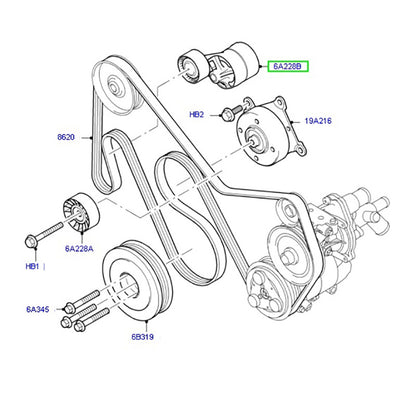 6A228B

HB2

19A216

8620

6A228A

HB1

6A345

6B319