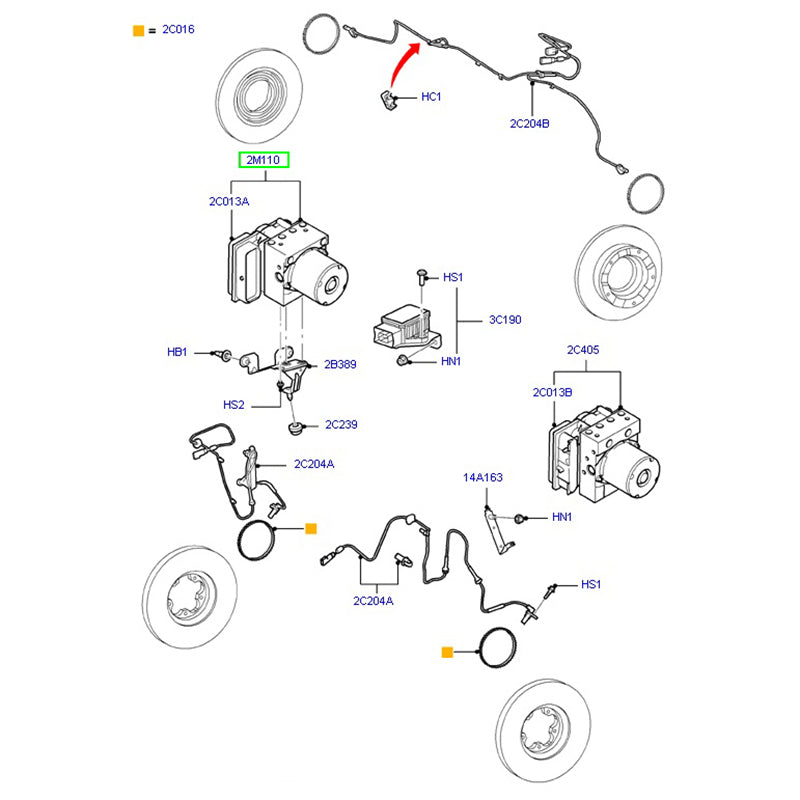 = 2C016

HC1

2C204B

2M110

2C013A

HS1

3C190

HN1

HB1

2B389

HS2

2C239

2C405

2C013B

2C204A

14A163

HN1

2C204A

HS1