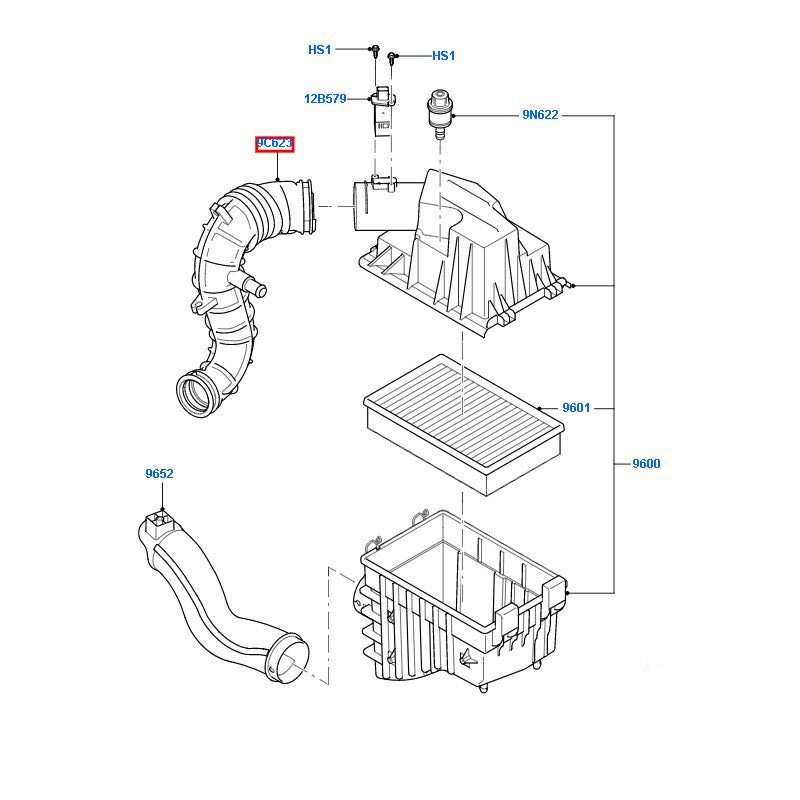 HS1
HS1
12B579
9N622
9C623
9601
9600
9652