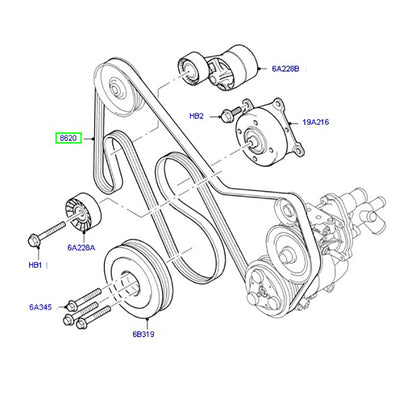 6A228B

HB2

19A216

8620

6A228A

HB1

6A345

6B319