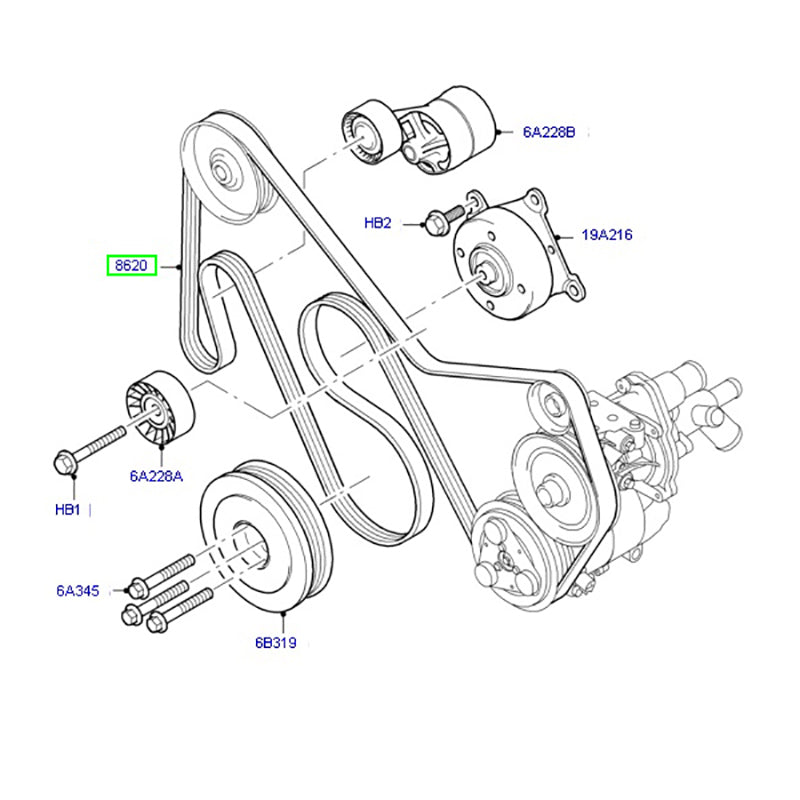 6A228B

HB2

19A216

8620

6A228A

HB1

6A345

6B319