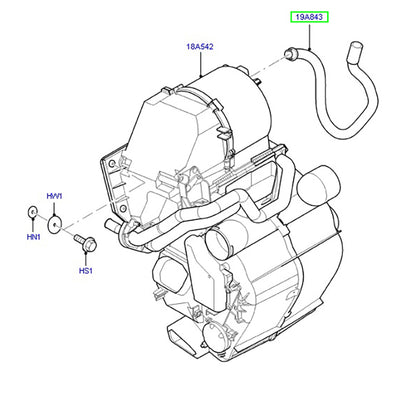 19A843

18A542

HW1

HN1

HS1