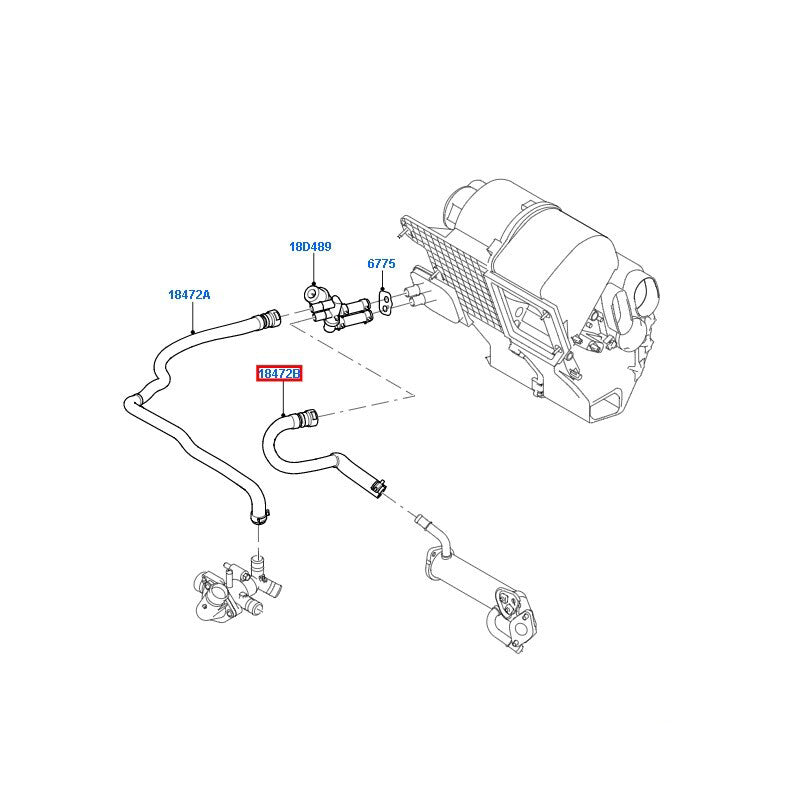 18D489

6775

18472A

18472B