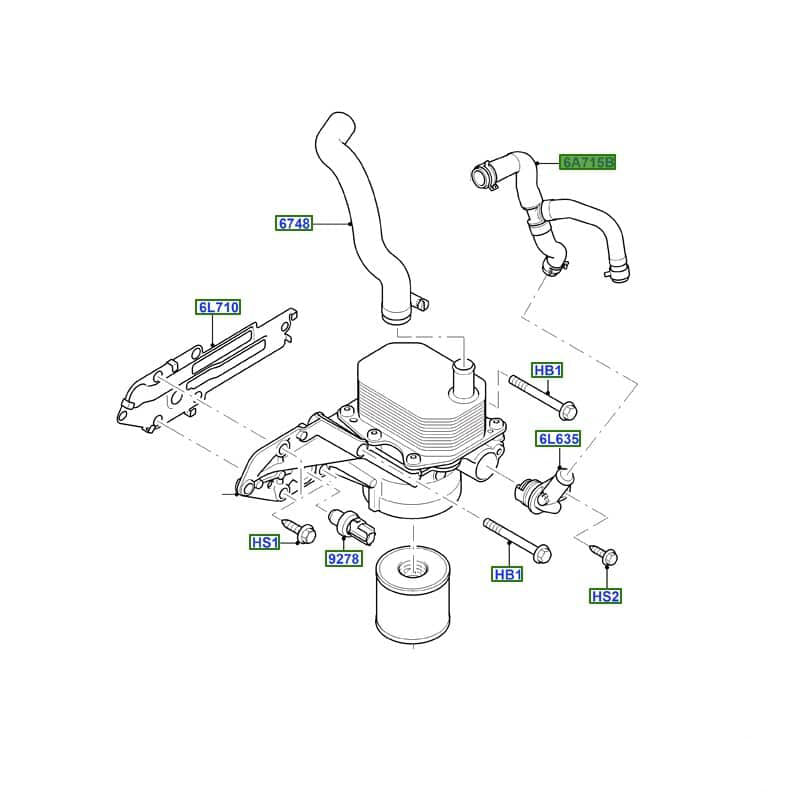 6A715B

6748

6L710

HB1

6L635

HS1

9278

HB1

HS2