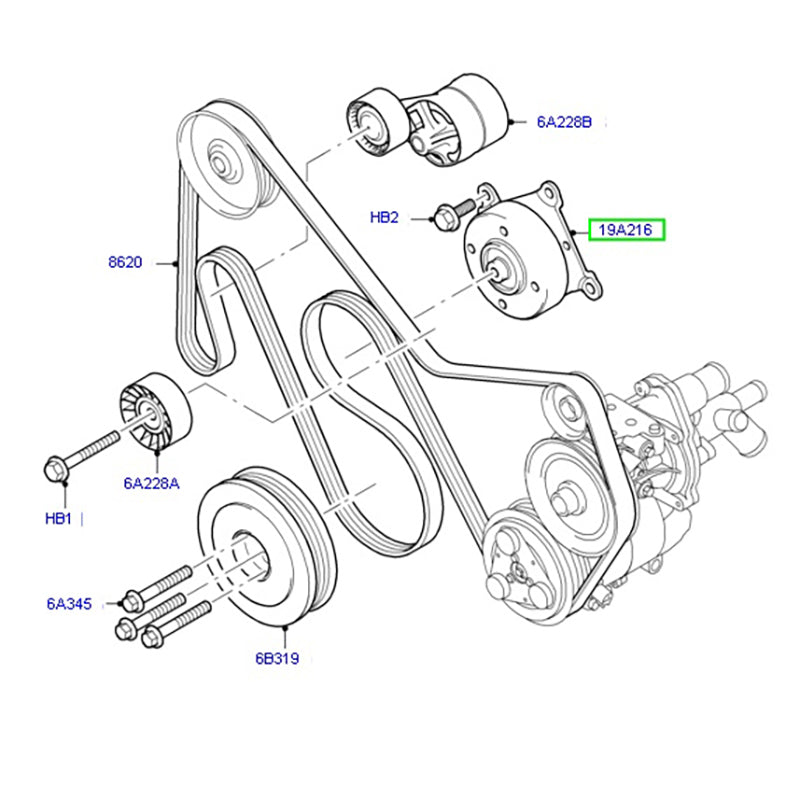 6A228B

HB2

19A216

8620

6A228A

HB1

6A345

6B319