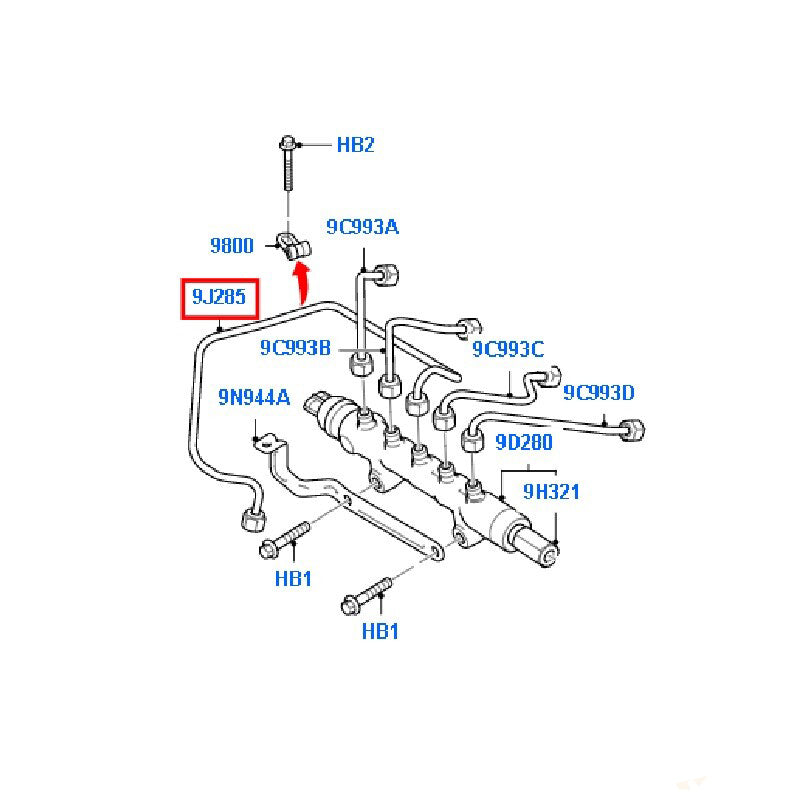 HB2
9800
9C993A
9J285
9C993B
9C993C
9C993D
9N944A
9D280
9H321
HB1
HB1