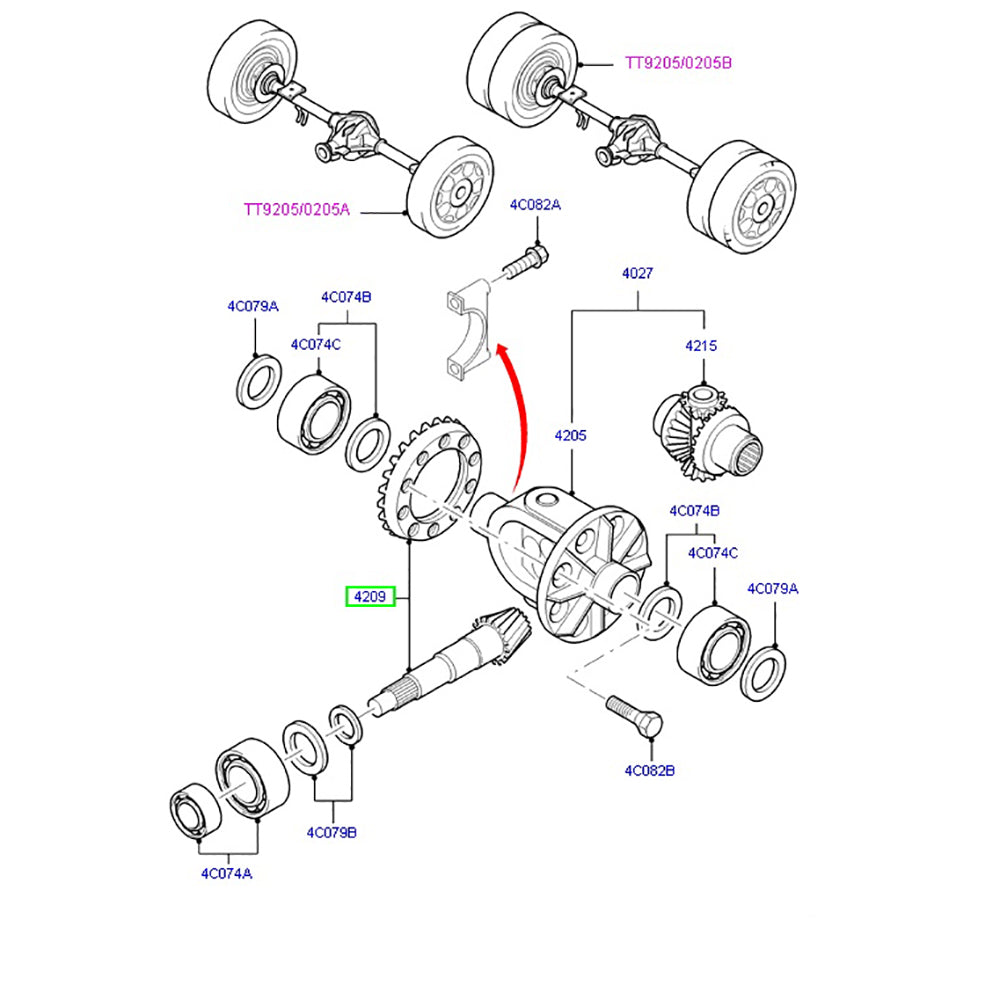 TT9205/0205B

TT9205/0205A

4C082A

4027

4C079A

4C074B

4C074C

4215

4205

4C074B

4C074C

4C079A

4209

4C082B

4C079B

4C074A