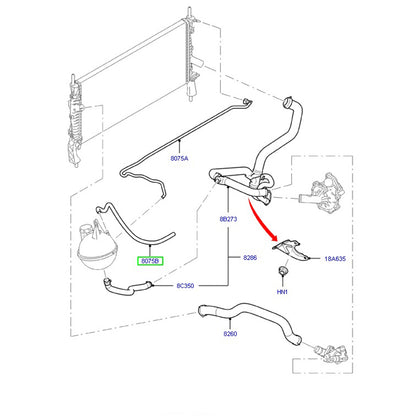 8075A

8B273

8075B

8286

18A635

8C350

HN1

8260