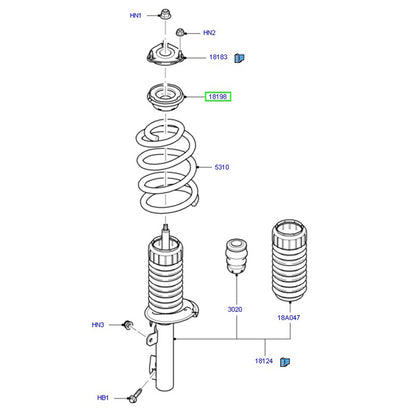 HN1
HN2
18183
18198
5310
3020
18A047
HN3
18124
HB1