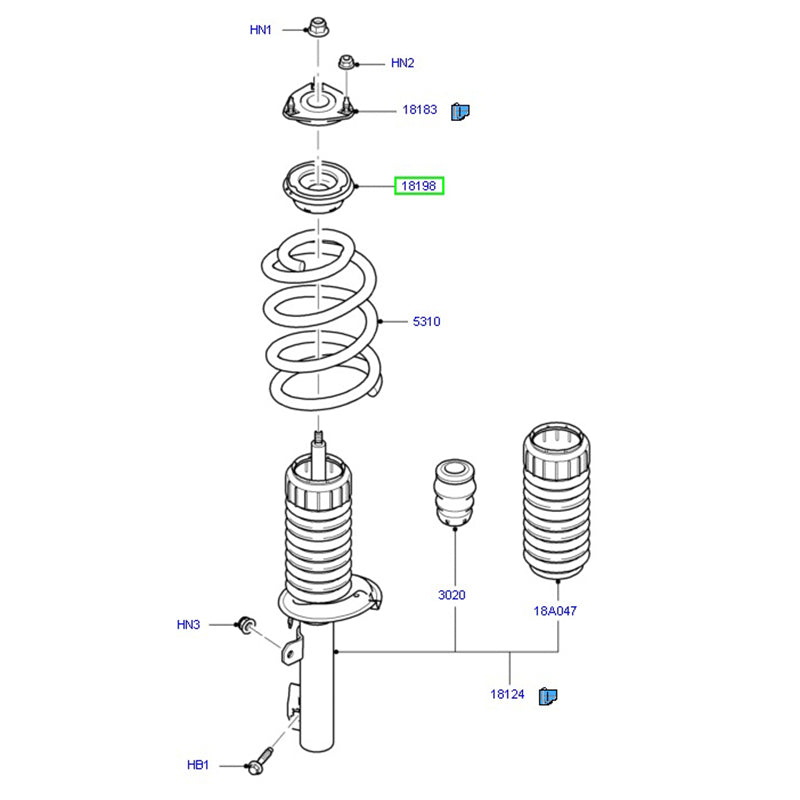 HN1

HN2

18183

18198

5310

3020

18A047

HN3

18124

HB1