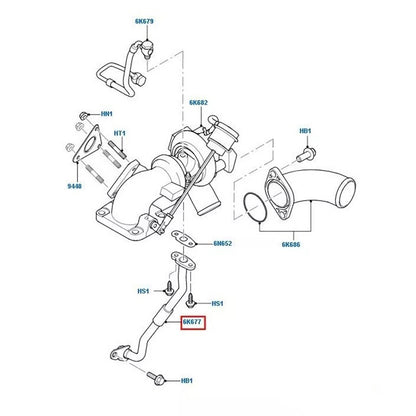 6K679

6K682

HN1

HT1

HB1

9448

6N652

6K686

HS1

HS1

6K677

HB1