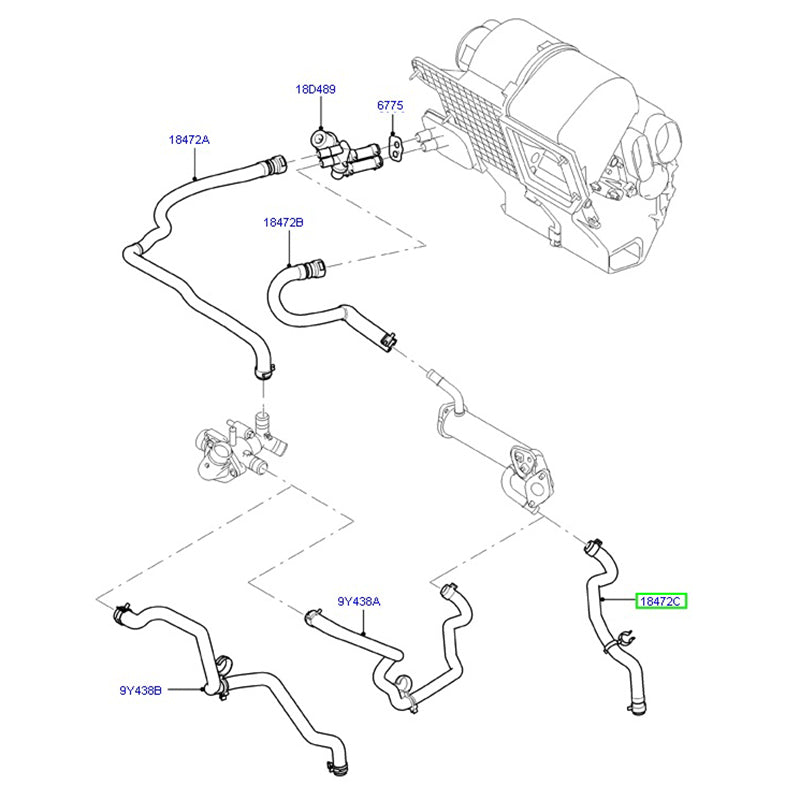 18D489
6775
18472A
18472B
9Y438A
18472C
9Y438B