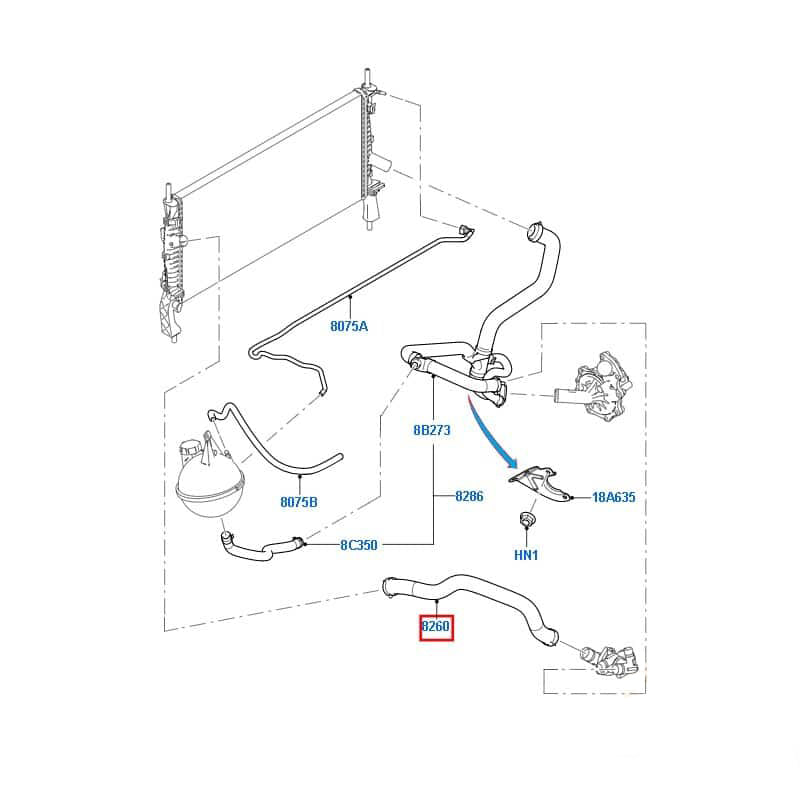 8075A

8B273

8075B

8286

18A635

8C350

HN1

8260