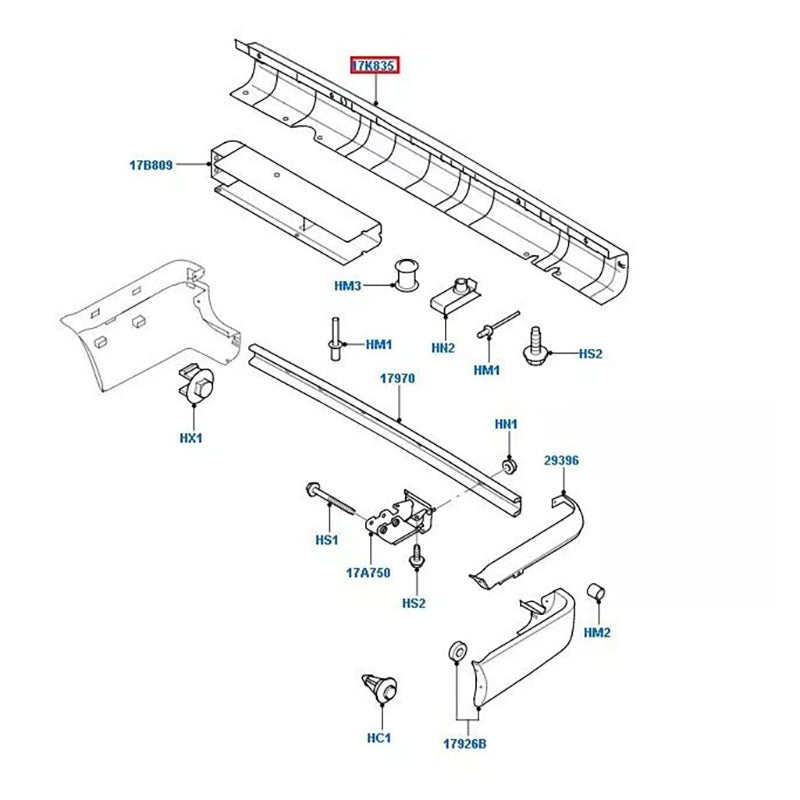 17K835

17B809

HM3

HN2

HM1

HM1

HS2

17970

HX1

HN1

29396

HS1

17A750

HS2

HM2

HC1

17926B