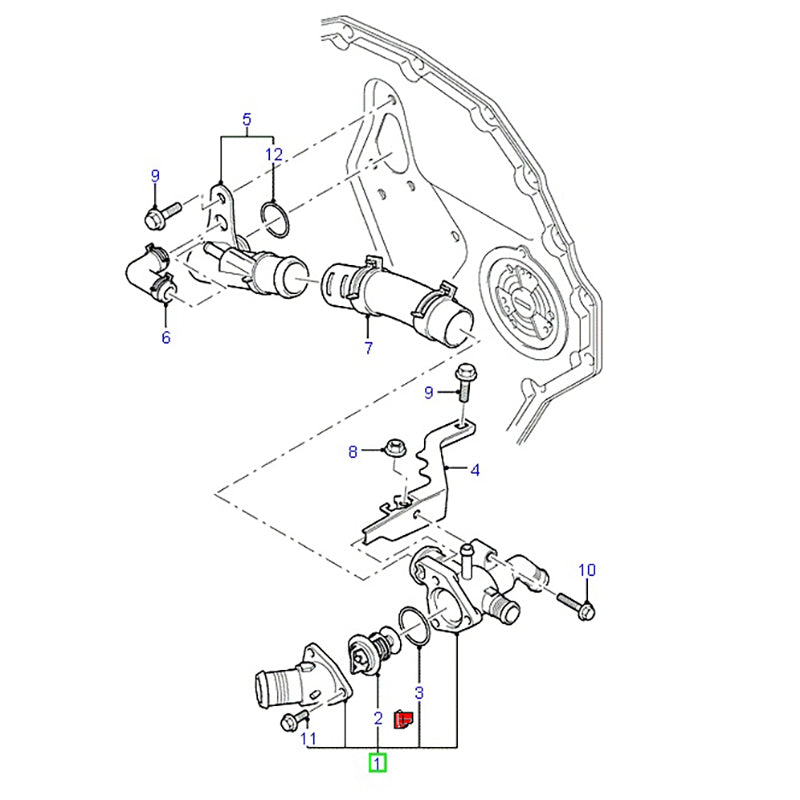 5
12
9
6
7
9
8
4
10
3
2
11
1