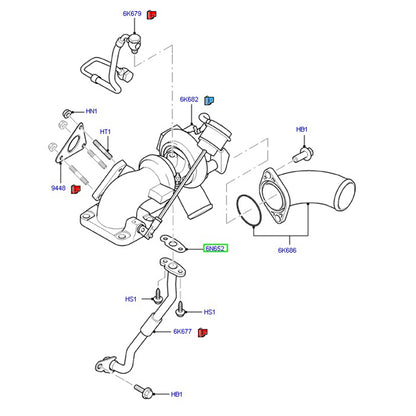 6K679

6K682

HN1

HT1

HB1

9448

6N652

6K686

HS1

HS1

6K677

HB1