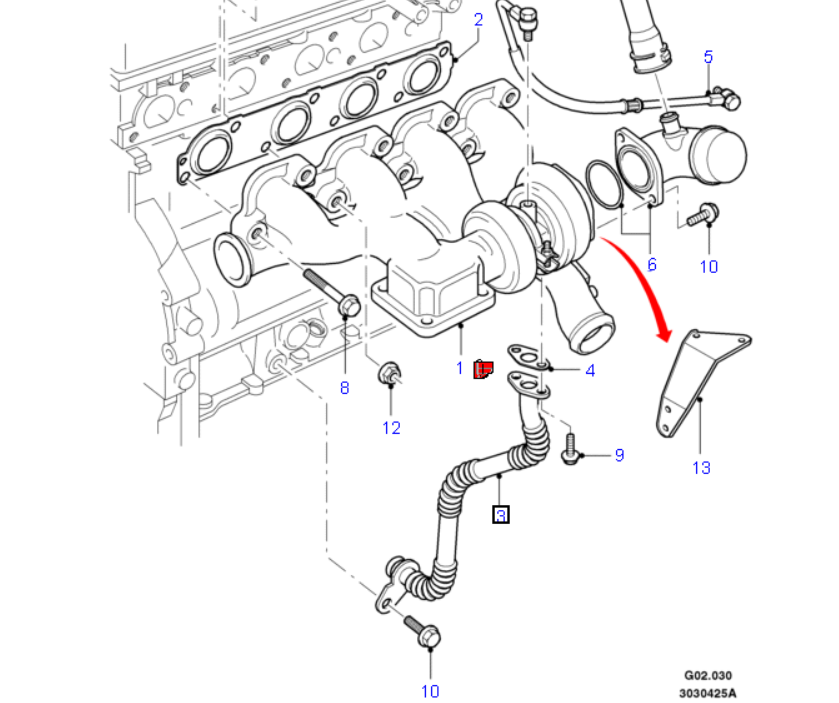 2
5
6
10
1
4
8
12
9
13
3
10
G02.030
3030425A