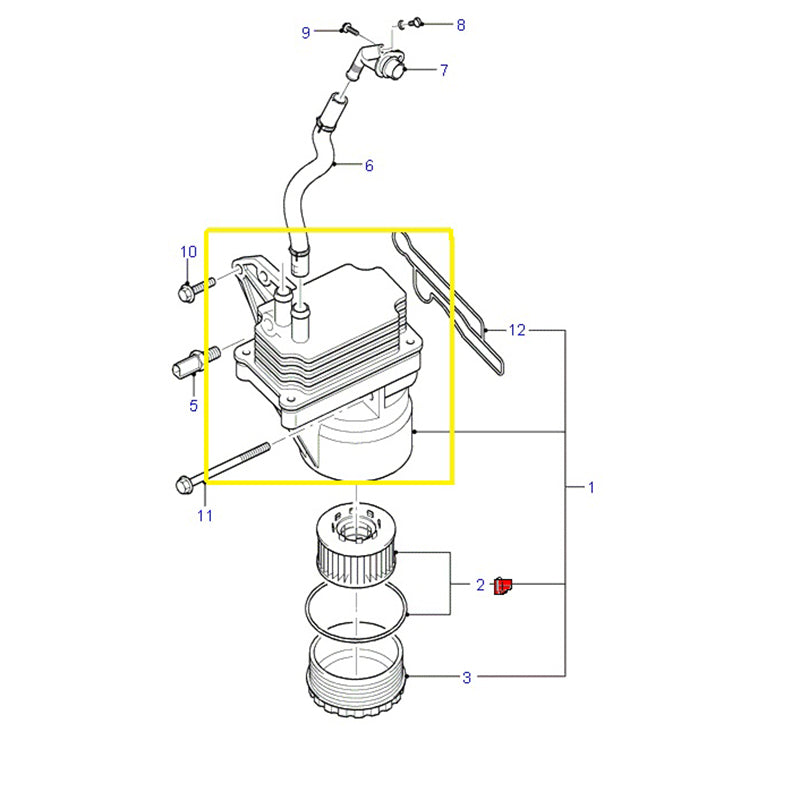 9
8
7
6
10
12
5
1
11
2
3