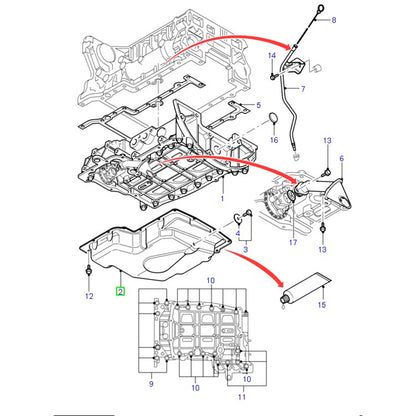 8
14
7
5
16
13
6
1
4
3
17
13
12
2
10
15
9
10
10
11