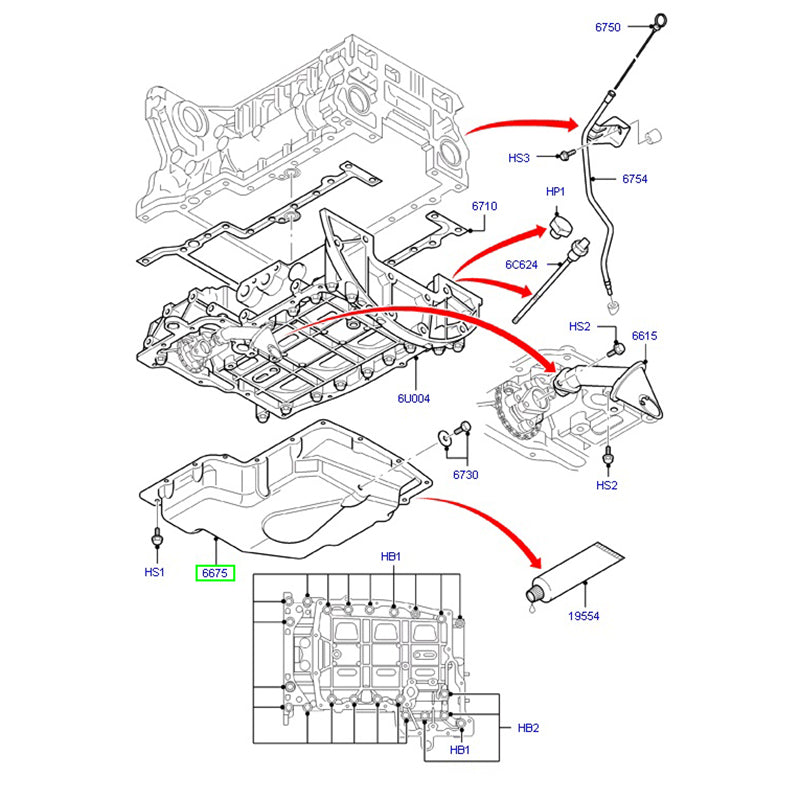 6750

HS3

6754

HP1

6710

6C624

HS2

6615

6U004

6730

HS2

HS1

6675

HB1

19554

HB2

HB1