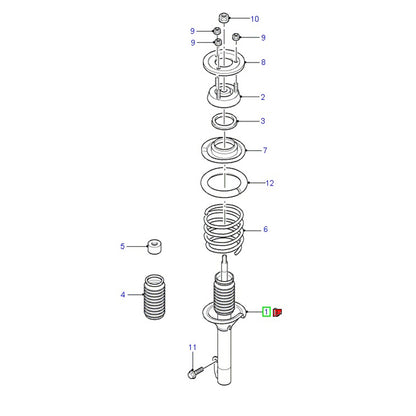 10
9
9
9
8
2
3
7
12
6
5
4
1
11