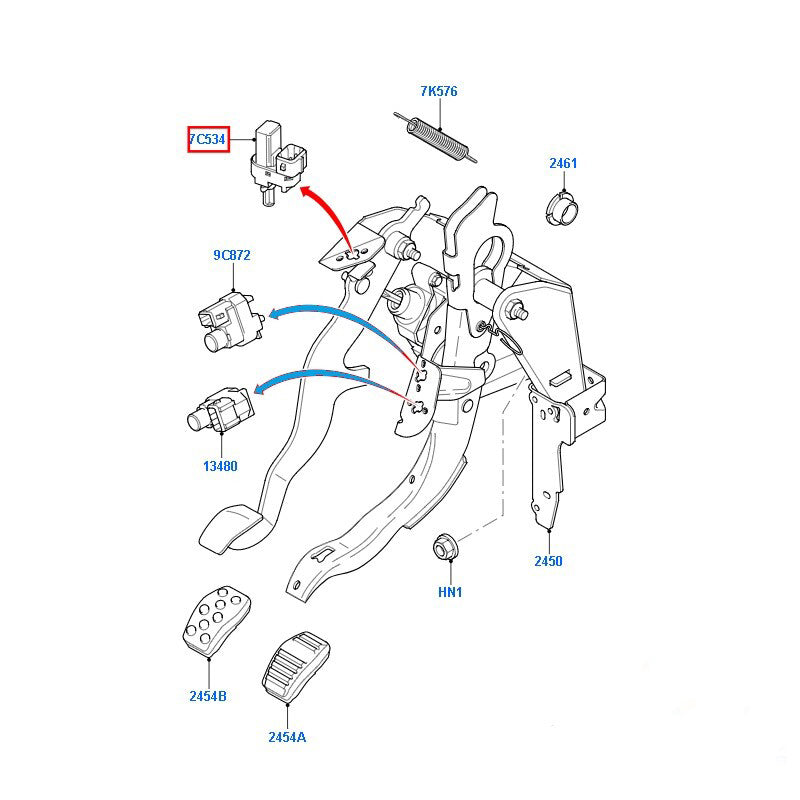 7K576

7C534

2461

9C872

13480

2450

HN1

2454B

2454A