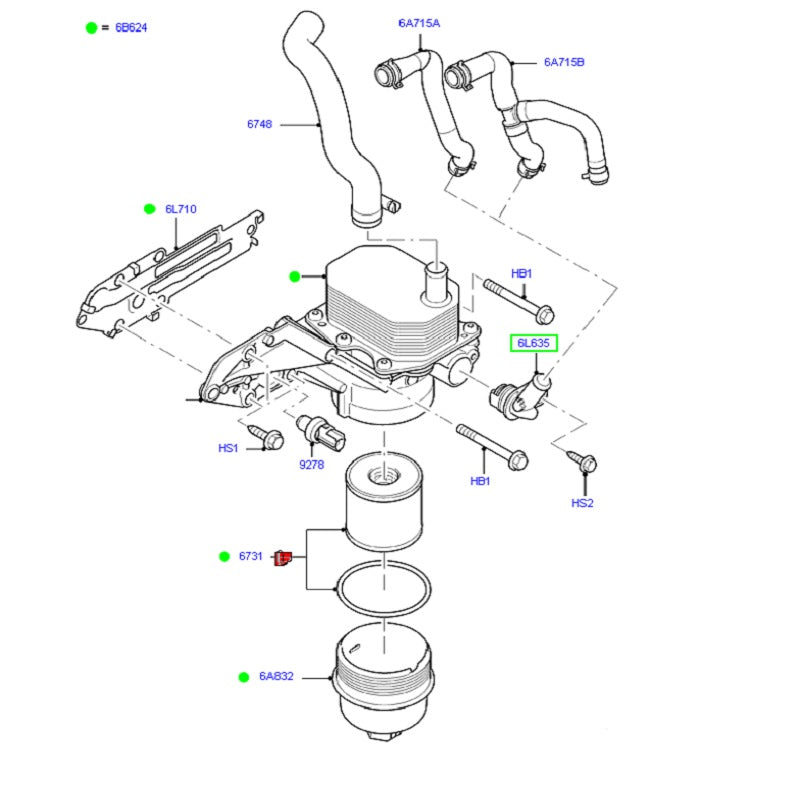 = 6B624

6A715A

6A715B

6748

6L710

HB1

6L635

HS1

9278

HB1

HS2

6731

6A832