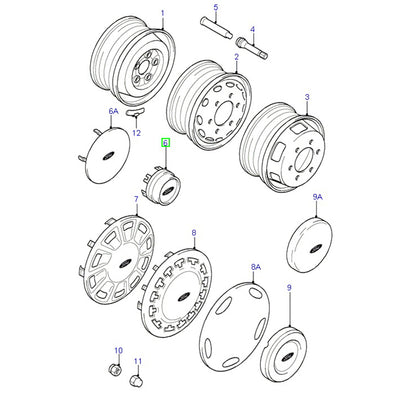 1
5
4
2
3
6A
12
6
7
9A
8
8A
9
10
11