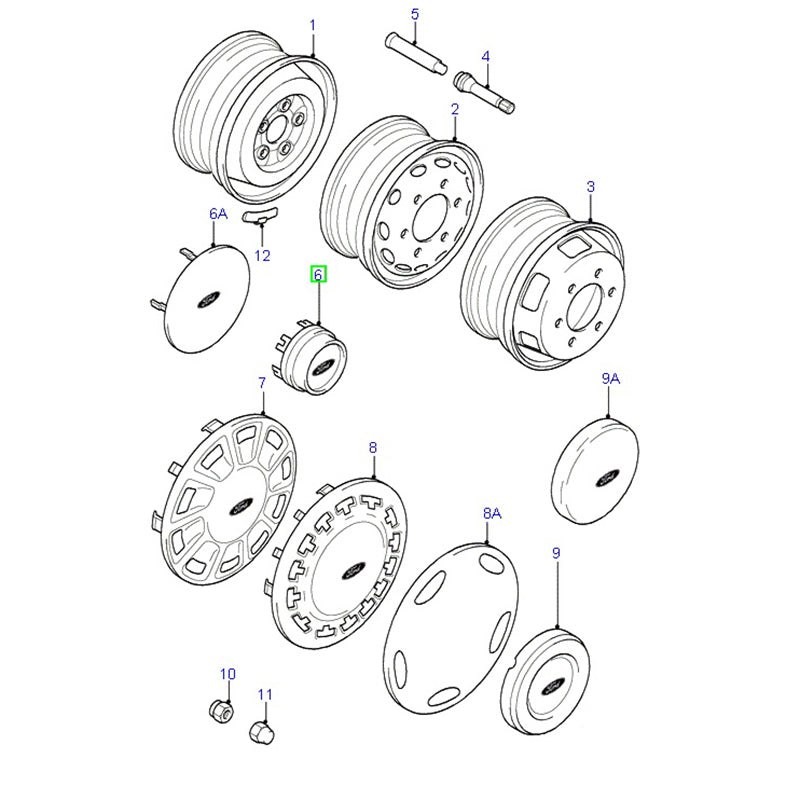 1
5
4
2
3
6A
12
6
7
9A
8
8A
9
10
11