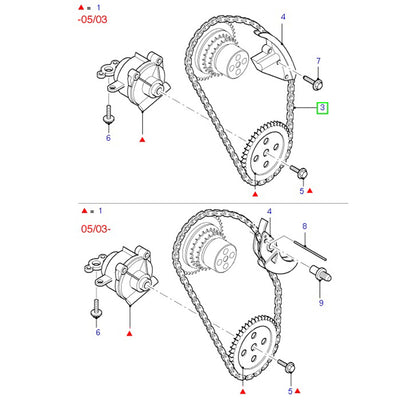 ▲ = 1
-05/03

4
7
3
6
▲
▲
5 ▲

▲ = 1
05/03-

4
8
9
6
▲
▲
5 ▲