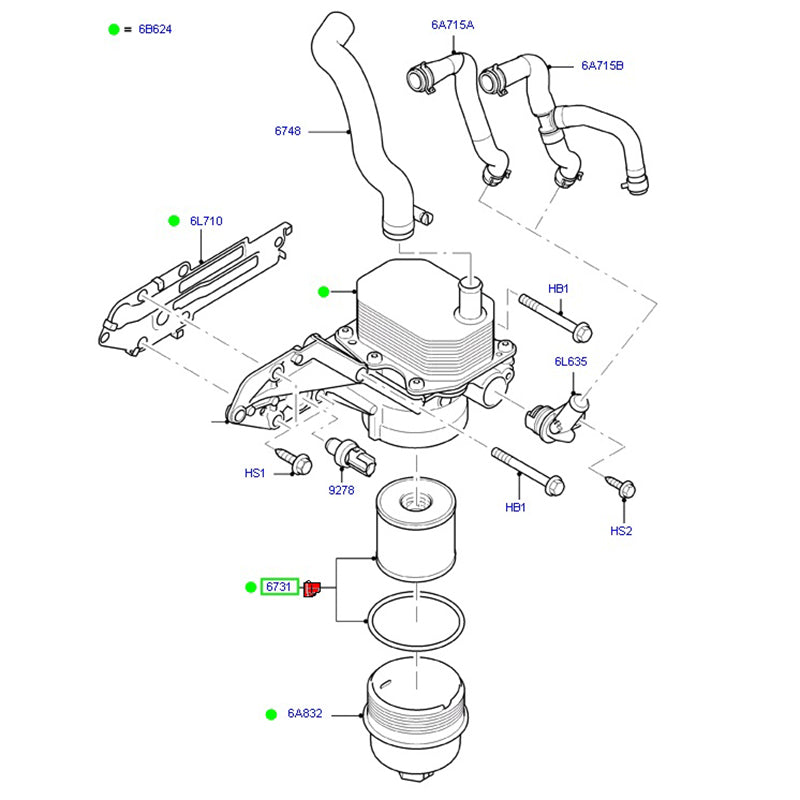 = 6B624

6A715A

6A715B

6748

6L710

HB1

6L635

HS1

9278

HB1

HS2

6731

6A832