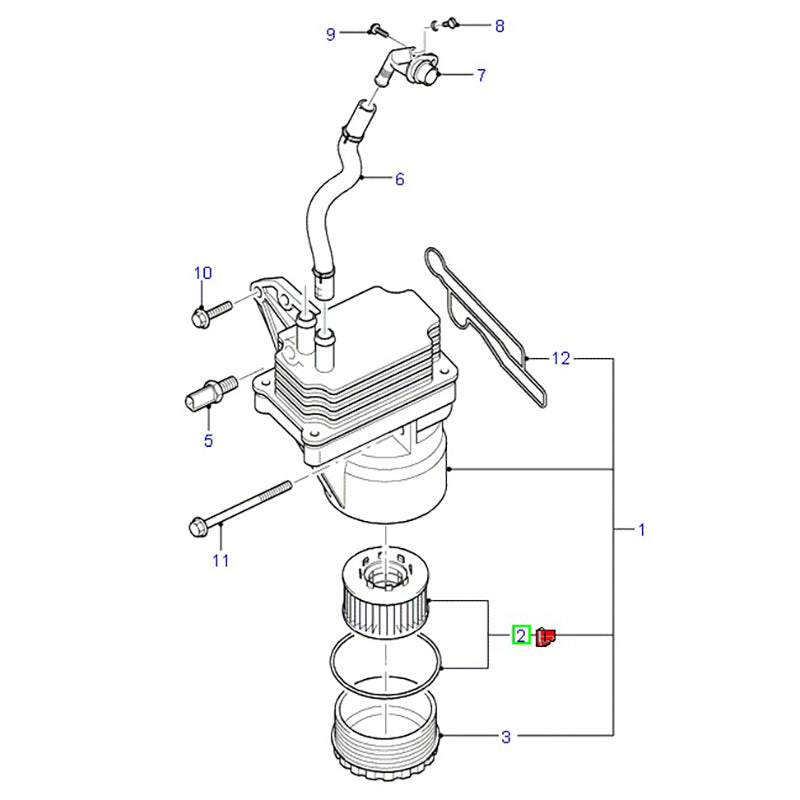 9
8
7
6
10
12
5
1
11
2
3