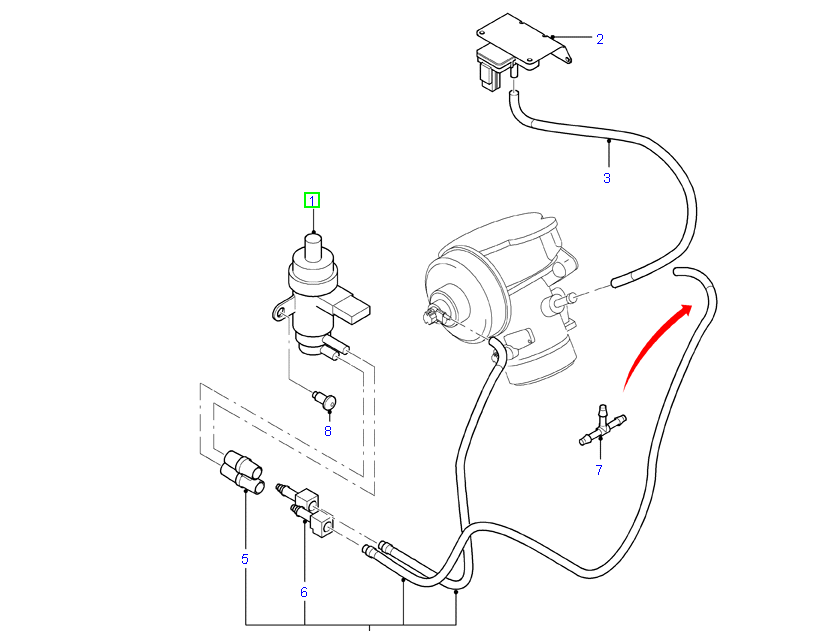 2
3
1
8
7
5
6