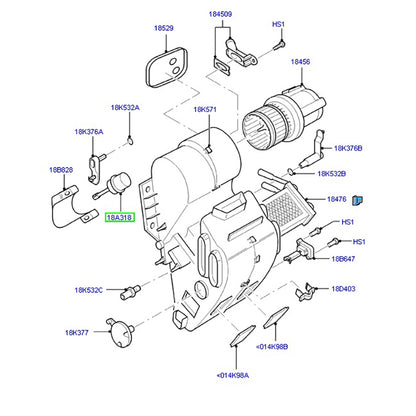 18529
184509
HS1
18456
18K532A
18K571
18K376A
18K376B
18B828
18K532B
18476
18A318
HS1
HS1
18B647
18K532C
18D403
18K377
<014K98B
<014K98A