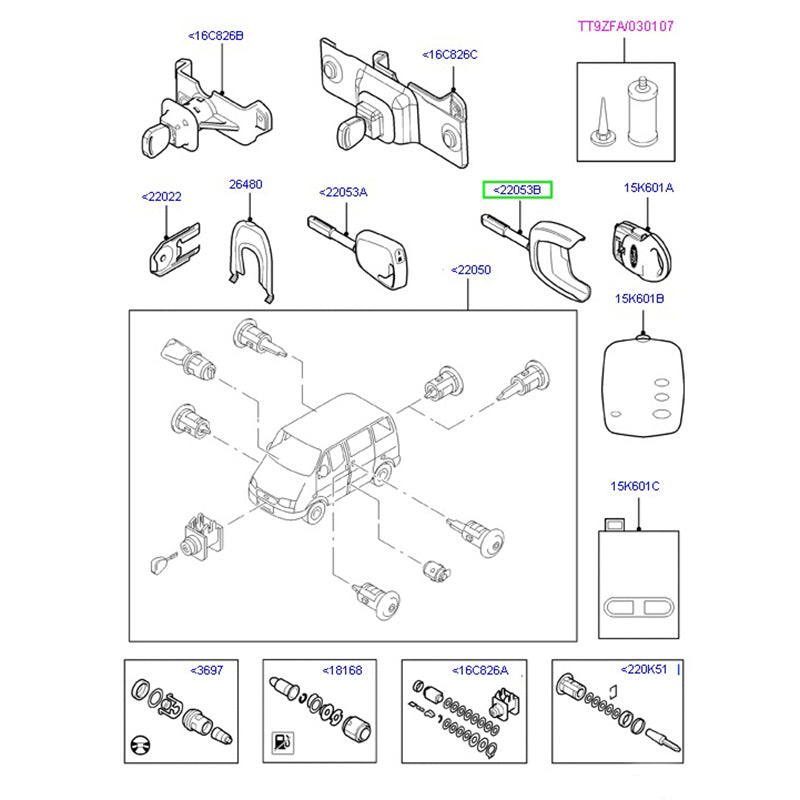 <16C826B

<16C826C

TT9ZFA/030107

<22022

26480

<22053A

<22053B

15K601A

<22050

15K601B

15K601C

<3697

<18168

<16C826A

<220K51