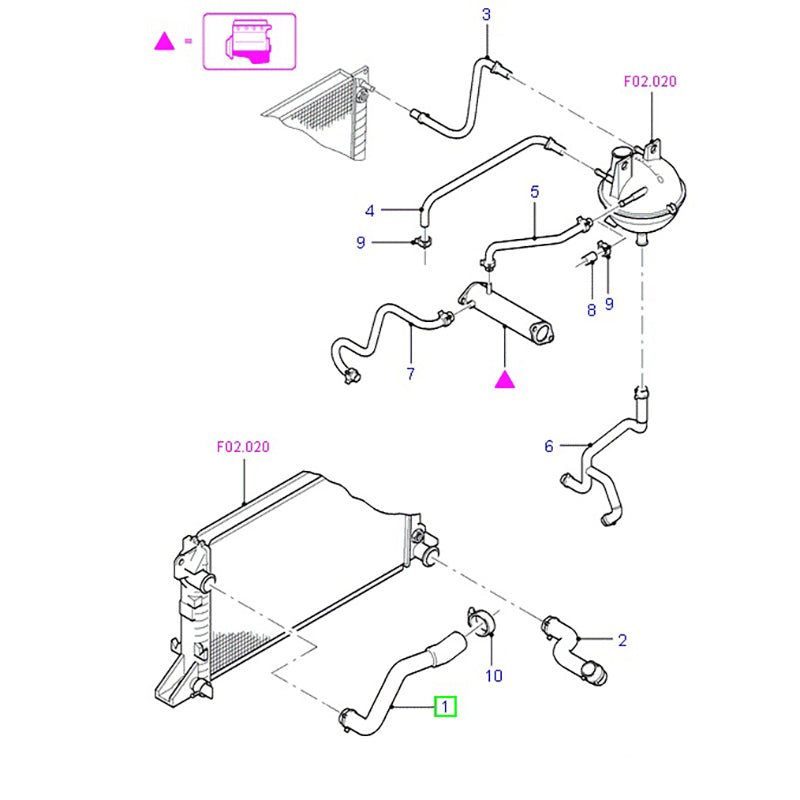 =
3
F02.020
4
5
9
8
9
7
6
F02.020
2
10
1